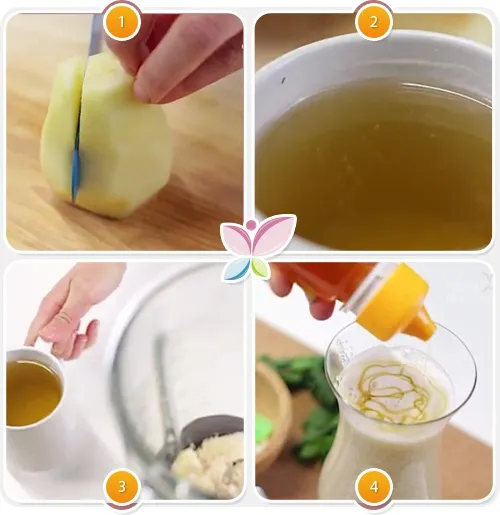 1
2
3
4