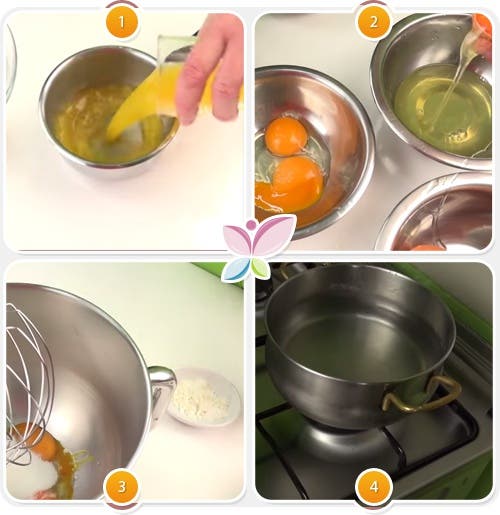 1

2

3

4