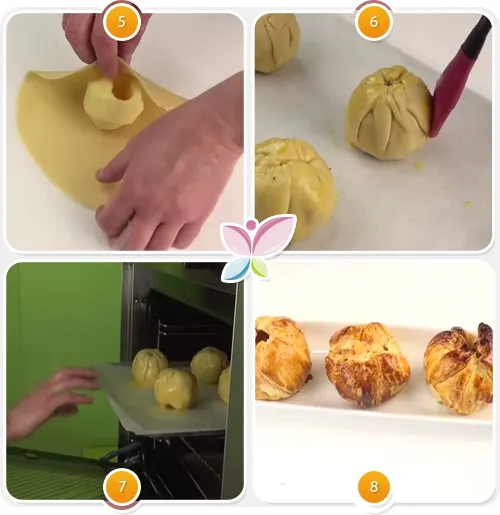 5

6

7

8