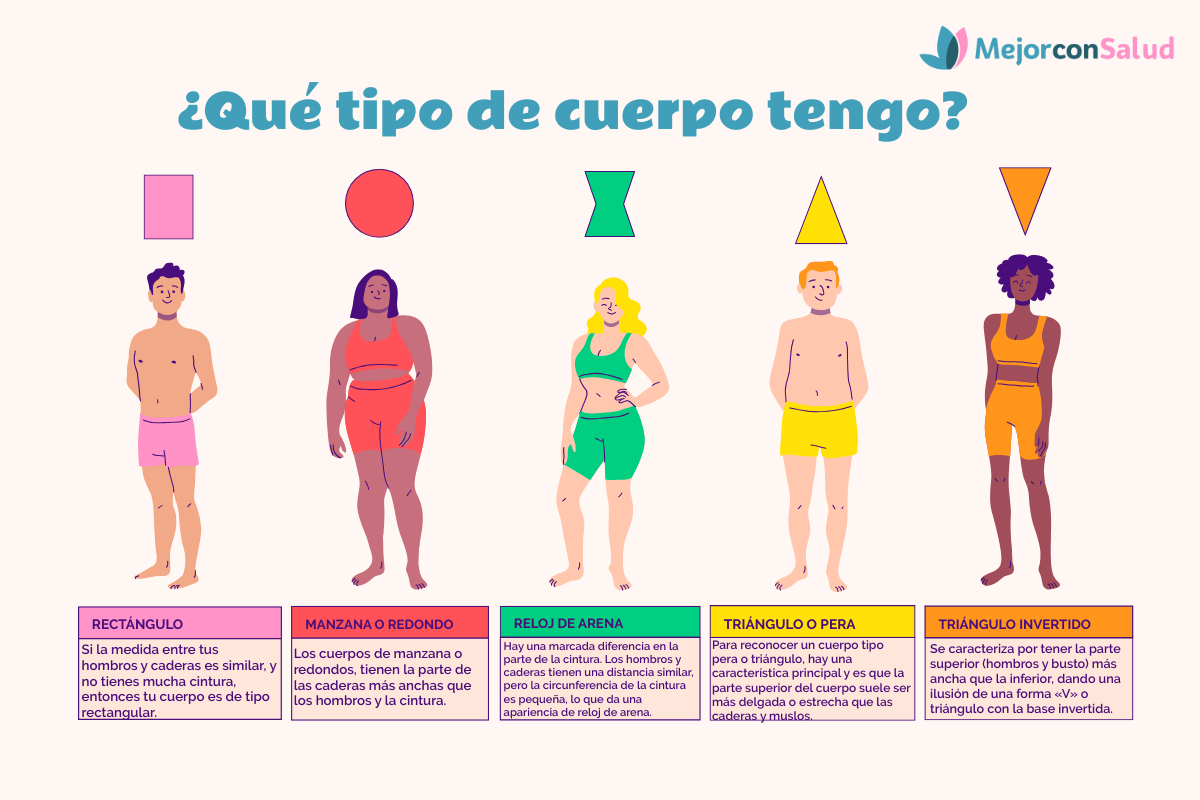 MejorconSalud

¿Qué tipo de cuerpo tengo?

RECTÁNGULO

Si la medida entre tus hombros y caderas es similar, y no tienes mucha cintura, entonces tu cuerpo es de tipo rectangular.

MANZANA O REDONDO

Los cuerpos de manzana o redondos, tienen la parte de las caderas más anchas que los hombros y la cintura.

RELOJ DE ARENA

Hay una marcada diferencia en la parte de la cintura. Los hombros y caderas tienen una distancia similar, pero la circunferencia de la cintura es pequeña, lo que da una apariencia de reloj de arena.

TRIÁNGULO O PERA

Para reconocer un cuerpo tipo pera o triángulo, hay una característica principal y es que la parte superior del cuerpo suele ser más delgada o estrecha que las caderas y muslos.

TRIÁNGULO INVERTIDO

Se caracteriza por tener la parte superior (hombros y busto) más ancha que la inferior, dando una ilusión de una forma «V» o triángulo con la base invertida.