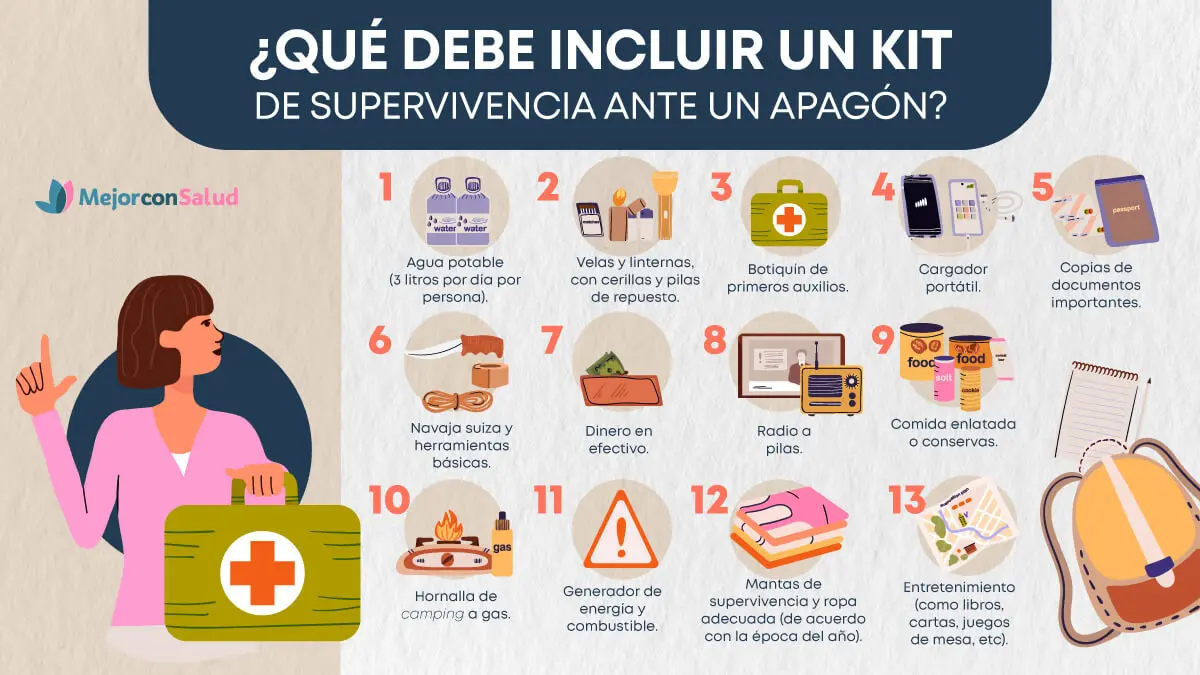 ¿QUÉ DEBE INCLUIR UN KIT DE SUPERVIVENCIA ANTE UN APAGÓN?

MejorconSalud

1
water water
Agua potable (3 litros por día por persona).

2
Velas y linternas, con cerillas y pilas de repuesto.

3
Botiquín de primeros auxilios.

4
Cargador portátil.

5
passport
Copias de documentos importantes.

6
Navaja suiza y herramientas básicas.

7
Dinero en efectivo.

8
Radio a pilas.

9
food food salt cookie
Comida enlatada o conservas.

10
gas
Hornalla de camping a gas.

11
Generador de energía y combustible.

12
Mantas de supervivencia y ropa adecuada (de acuerdo con la época del año).

13
Entretenimiento (como libros, cartas, juegos de mesa, etc).