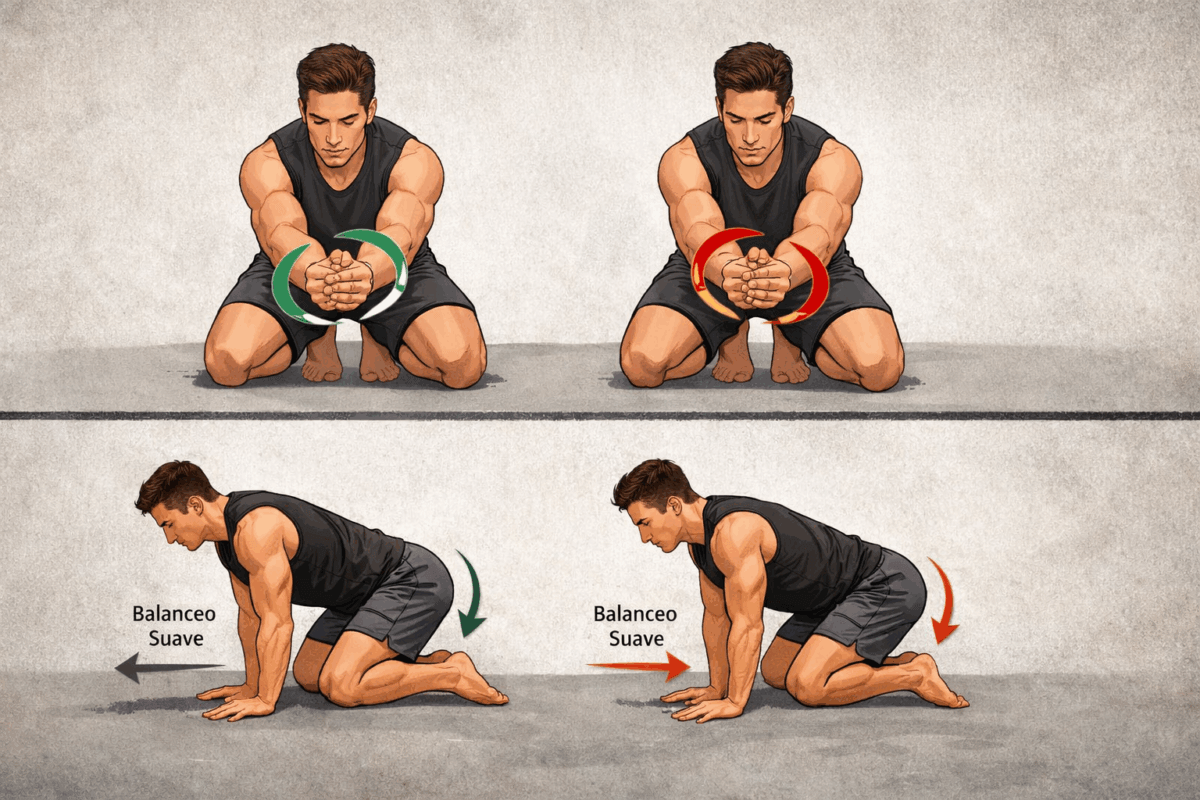 Balanceo Suave

Balanceo Suave